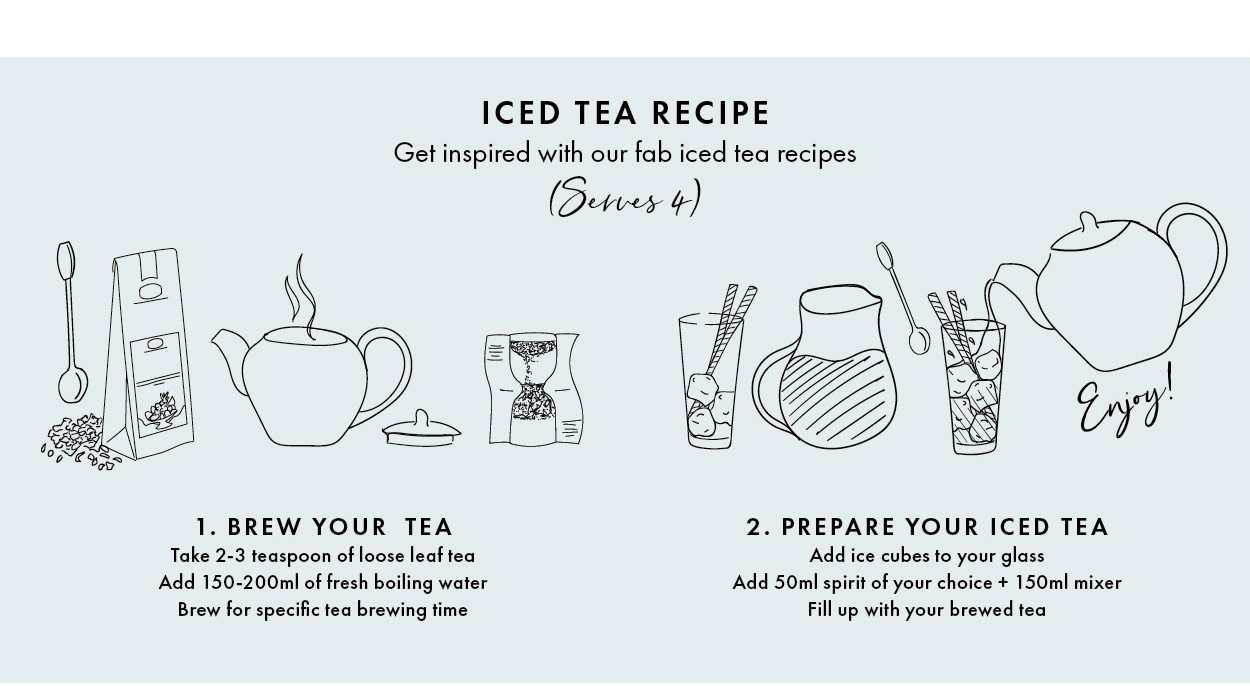 ICED TEA RECIPE
Get inspired with our fab iced tea recipes
(Serves 4)

Enjoy!

1. BREW YOUR TEA
Take 2-3 teaspoon of loose leaf tea
Add 150-200ml of fresh boiling water
Brew for specific tea brewing time

2. PREPARE YOUR ICED TEA
Add ice cubes to your glass
Add 50ml spirit of your choice + 150ml mixer
Fill up with your brewed tea